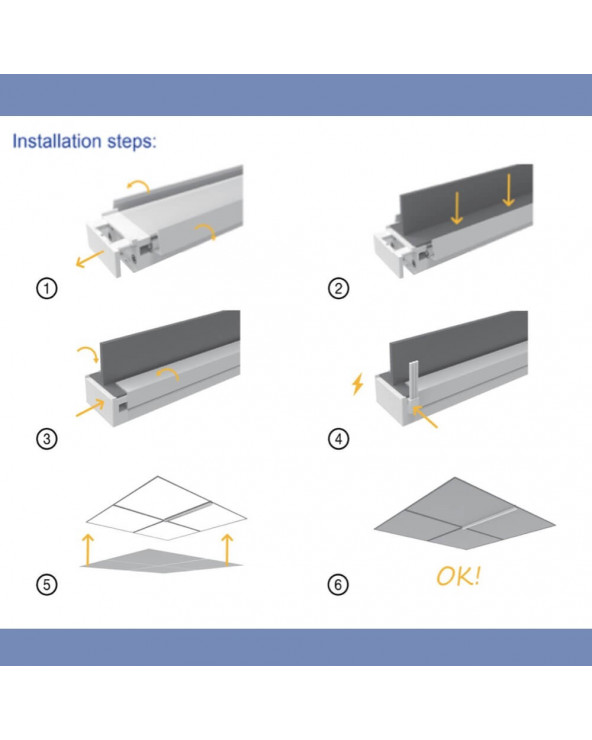 Installation steps:

①

②

③

④

⑤

⑥

OK!